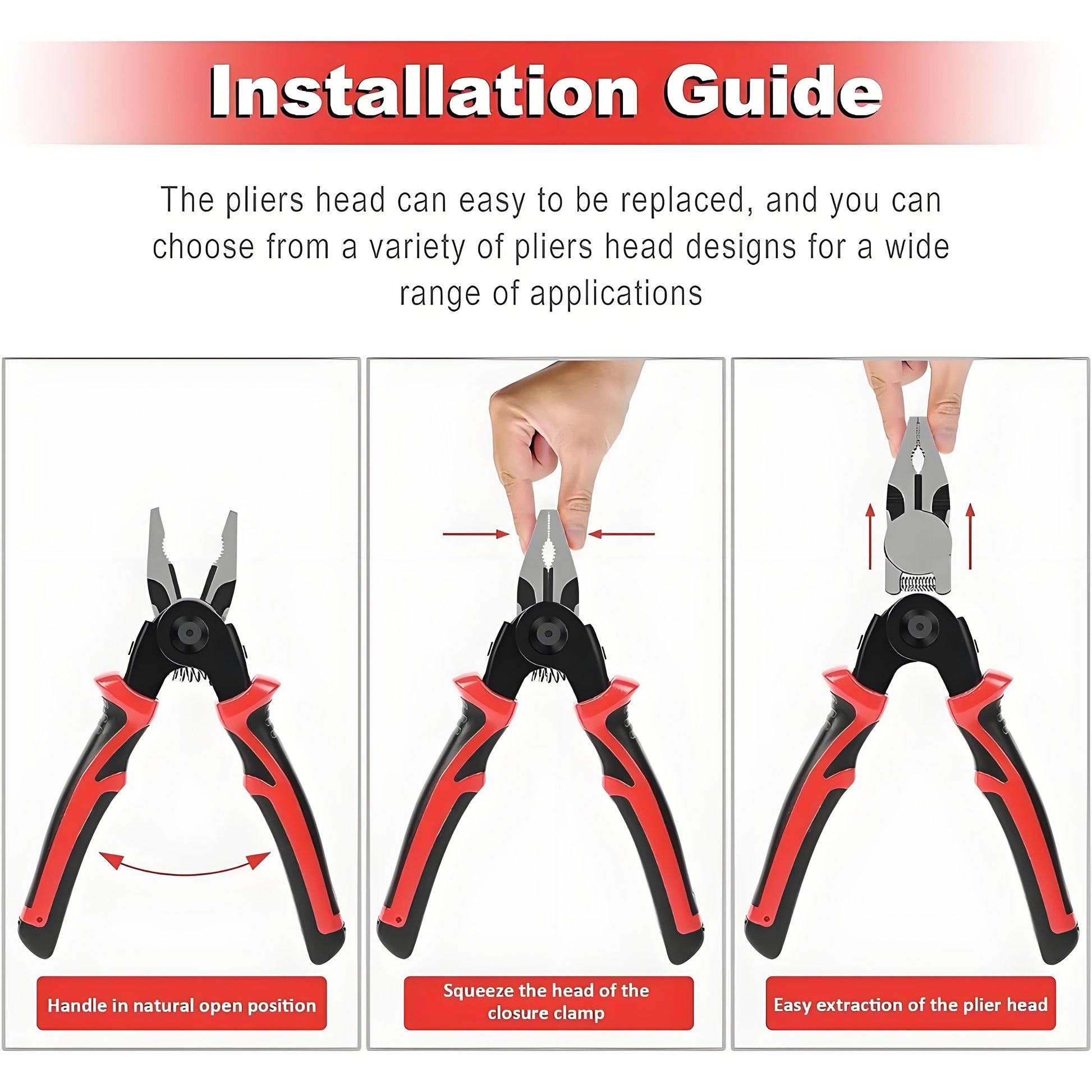 Installation Guide

The pliers head can easy to be replaced, and you can choose from a variety of pliers head designs for a wide range of applications

Handle in natural open position

Squeeze the head of the closure clamp

Easy extraction of the plier head