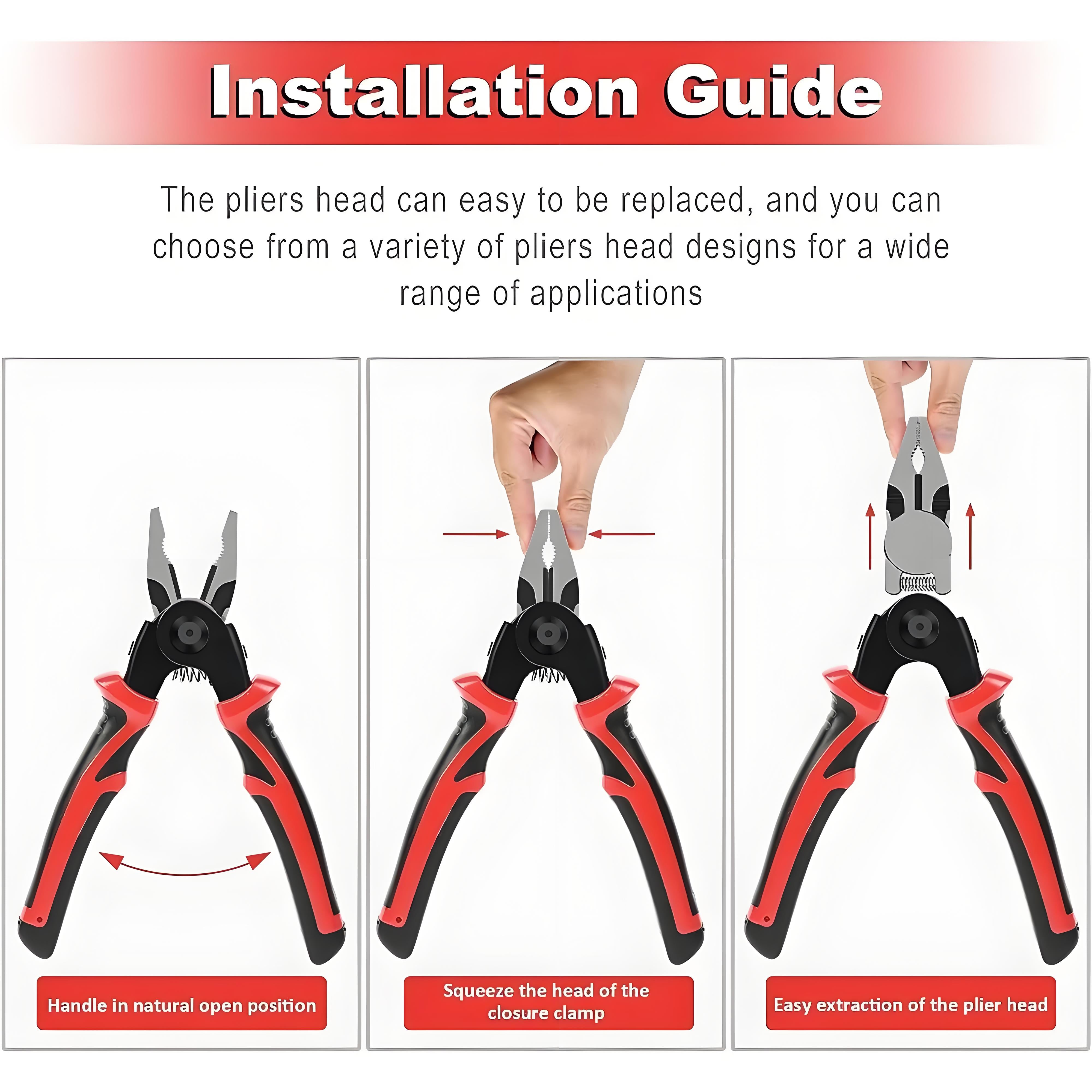 Installation Guide

The pliers head can easy to be replaced, and you can choose from a variety of pliers head designs for a wide range of applications

Handle in natural open position

Squeeze the head of the closure clamp

Easy extraction of the plier head